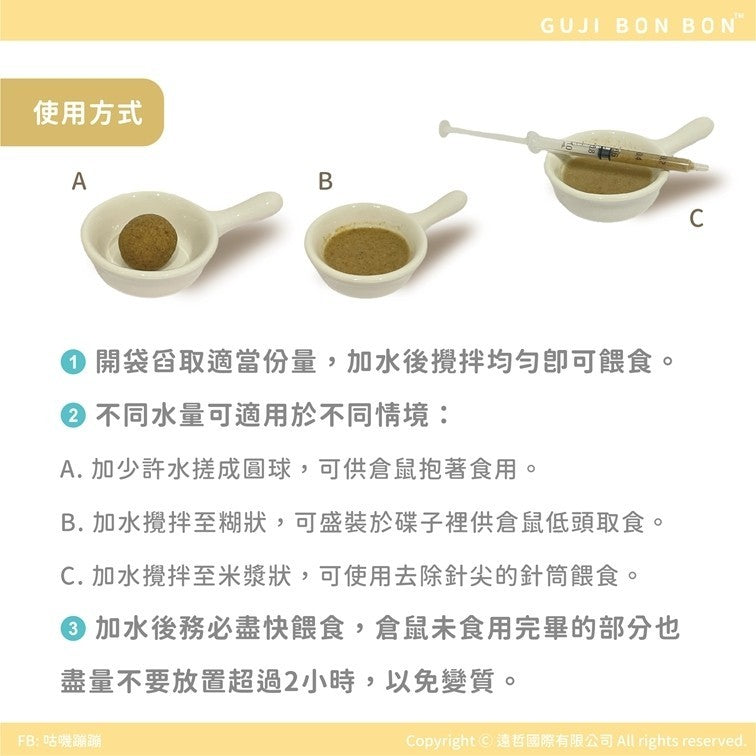 GUJI BON BON™

使用方式

A

B

C

1 開袋舀取適當份量，加水後攪拌均勻即可餵食。

2 不同水量可適用於不同情境：

A. 加少許水搓成圓球，可供倉鼠抱著食用。

B. 加水攪拌至糊狀，可盛裝於碟子裡供倉鼠低頭取食。

C. 加水攪拌至米漿狀，可使用去除針尖的針筒餵食。

3 加水後務必盡快餵食，倉鼠未食用完畢的部分也盡量不要放置超過2小時，以免變質。

FB: 咕嘰蹦蹦

Copyright © 遠哲國際有限公司 All rights reserved.